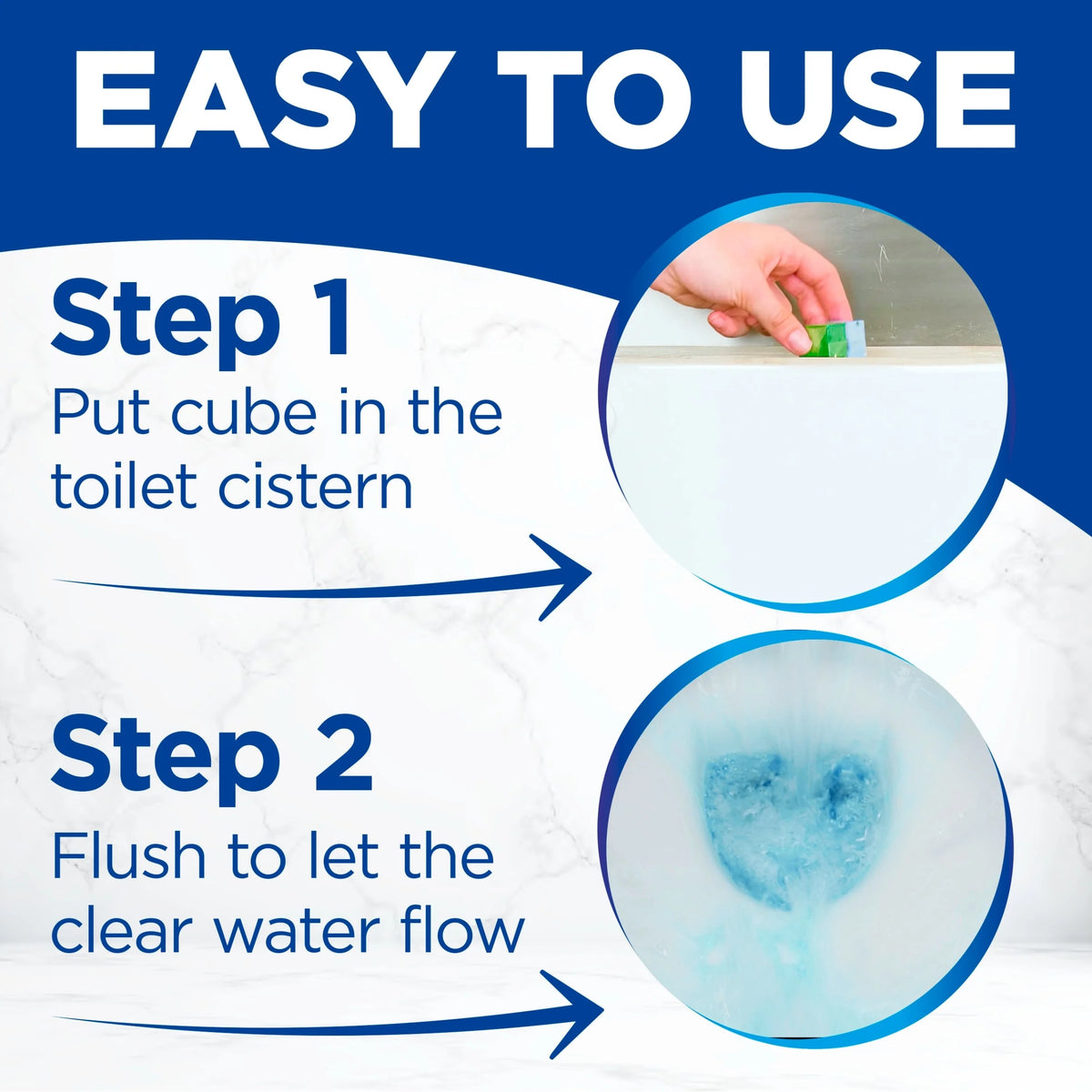 EASY TO USE

Step 1
Put cube in the toilet cistern

Step 2
Flush to let the clear water flow